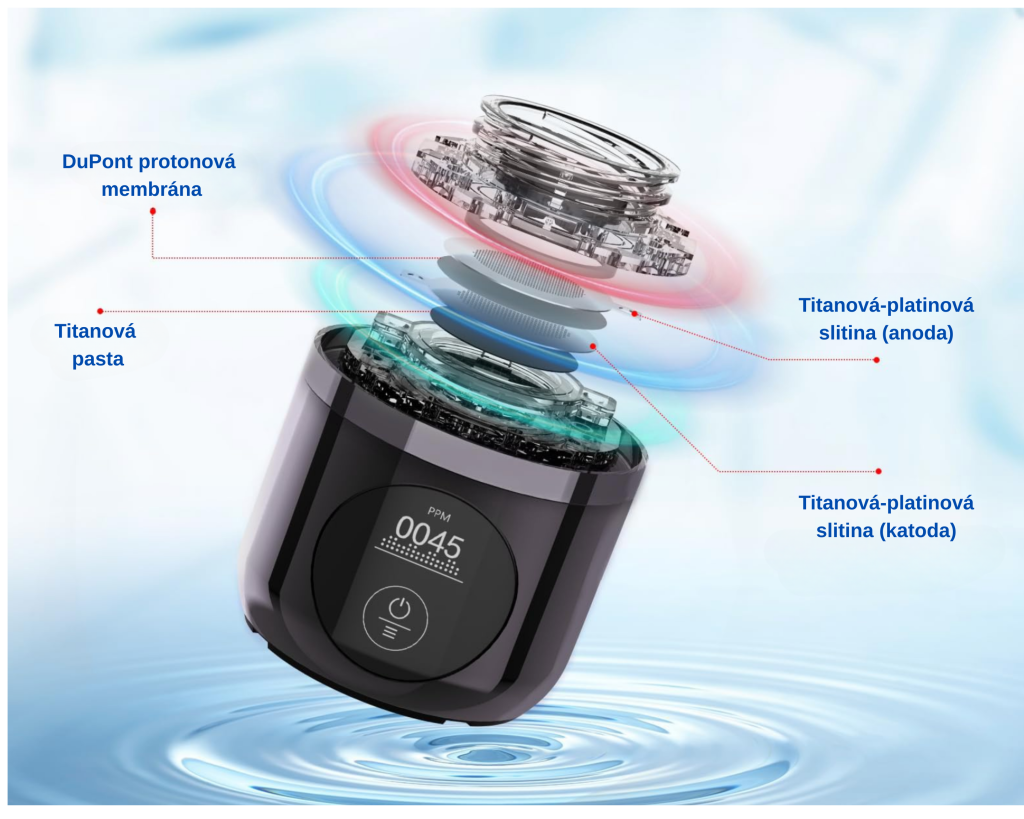 DuPont protonová membrána

Titanová pasta

Titanová-platinová slitina (anoda)

Titanová-platinová slitina (katoda)

PPM
0045